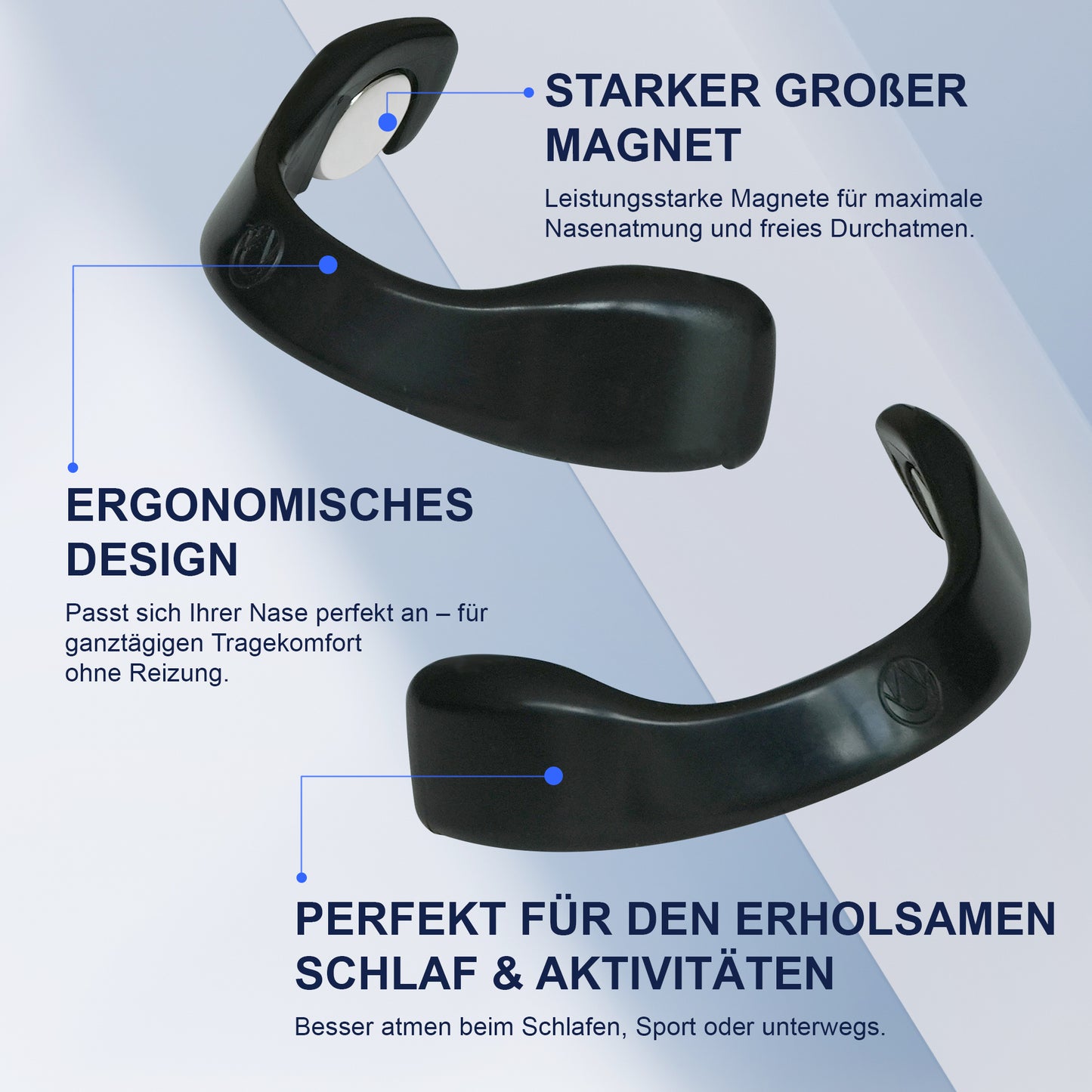 STARKER GROßER MAGNET

Leistungsstarke Magnete für maximale Nasenatmung und freies Durchatmen.

ERGONOMISCHES DESIGN

Passt sich Ihrer Nase perfekt an – für ganztägigen Tragekomfort ohne Reizung.

PERFEKT FÜR DEN ERHOLSAMEN SCHLAF & AKTIVITÄTEN

Besser atmen beim Schlafen, Sport oder unterwegs.