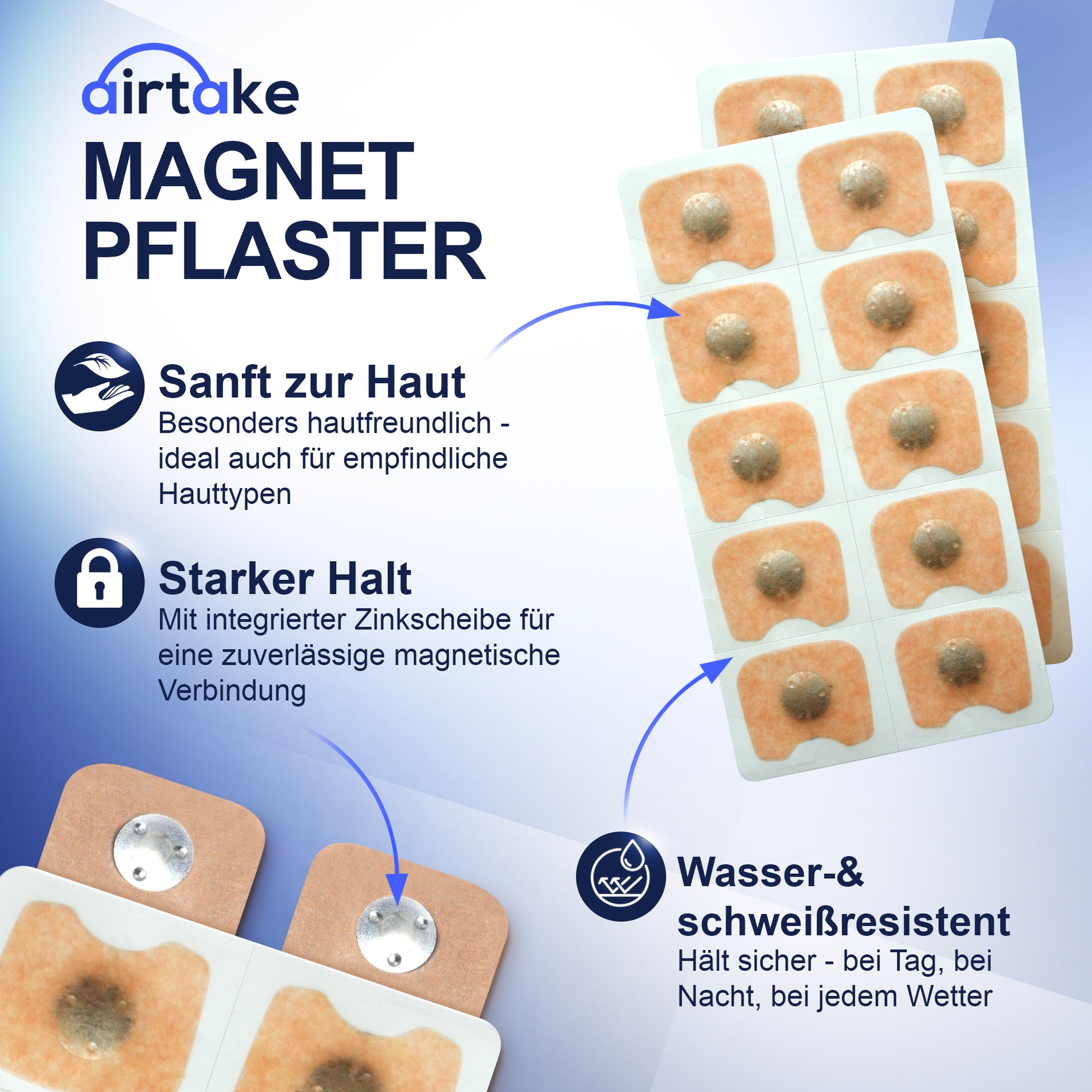 airtake

MAGNET PFLASTER

Sanft zur Haut
Besonders hautfreundlich - ideal auch für empfindliche Hauttypen

Starker Halt
Mit integrierter Zinkscheibe für eine zuverlässige magnetische Verbindung

Wasser-& schweißresistent
Hält sicher - bei Tag, bei Nacht, bei jedem Wetter